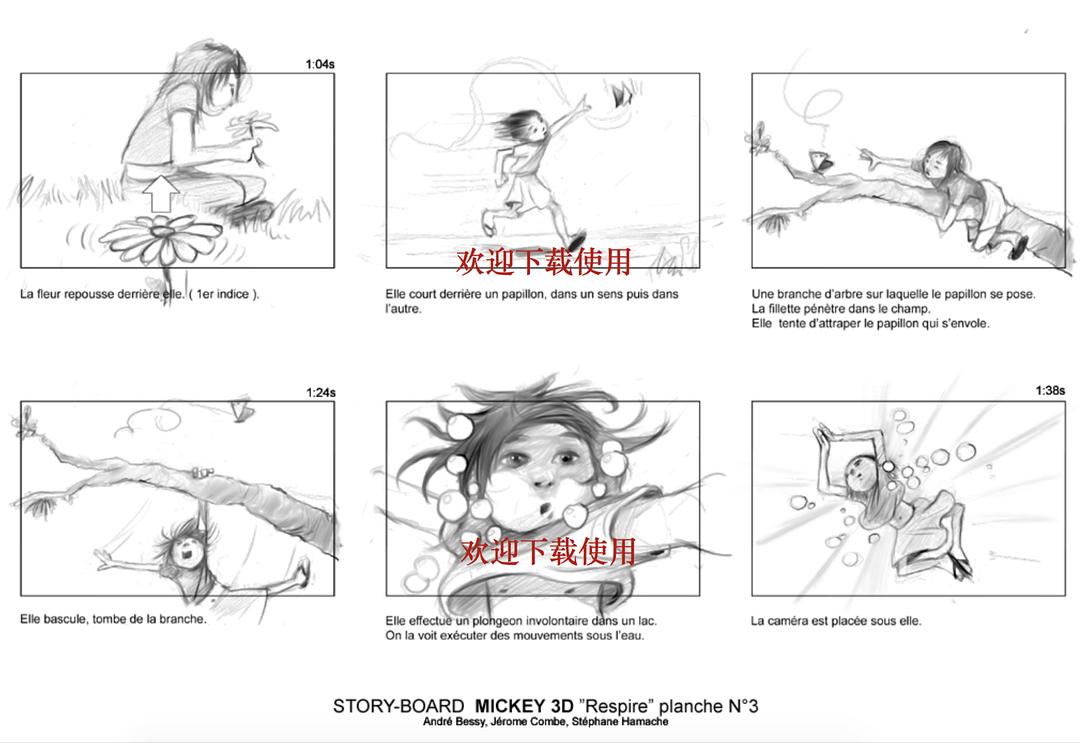 1:04s

La fleur repousse derrière elle. ( 1er indice ).

欢迎下载使用

Elle court derrière un papillon, dans un sens puis dans l'autre.

Une branche d'arbre sur laquelle le papillon se pose.
La fillette pénètre dans le champ.
Elle tente d'attraper le papillon qui s'envole.

1:24s

Elle bascule, tombe de la branche.

欢迎下载使用

Elle effectue un plongeon involontaire dans un lac.
On la voit exécuter des mouvements sous l'eau.

1:38s

La caméra est placée sous elle.

STORY-BOARD MICKEY 3D "Respire" planche N°3
André Bessy, Jérome Combe, Stéphane Hamache